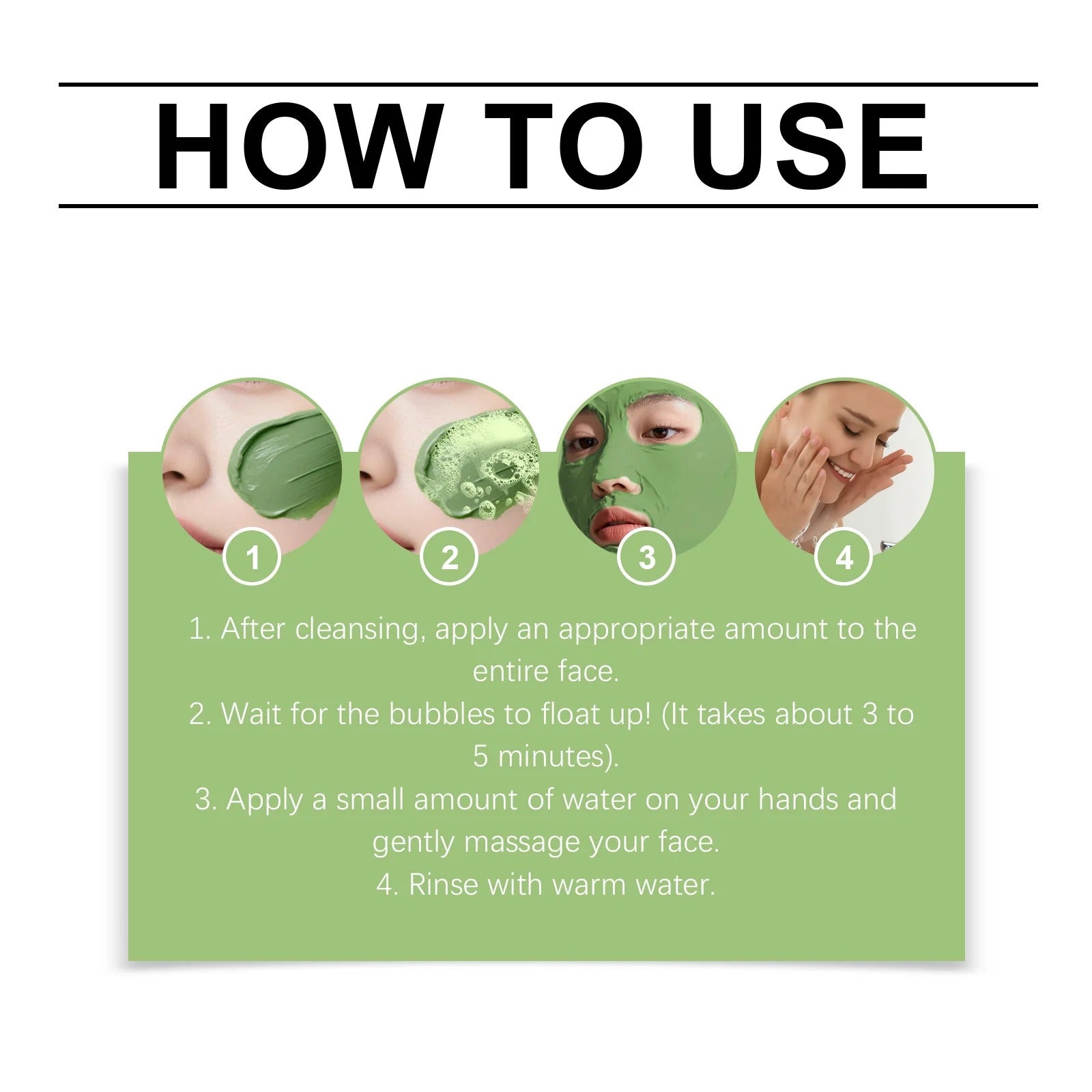 HOW TO USE

1

2

3

4

1. After cleansing, apply an appropriate amount to the entire face.
2. Wait for the bubbles to float up! (It takes about 3 to 5 minutes).
3. Apply a small amount of water on your hands and gently massage your face.
4. Rinse with warm water.