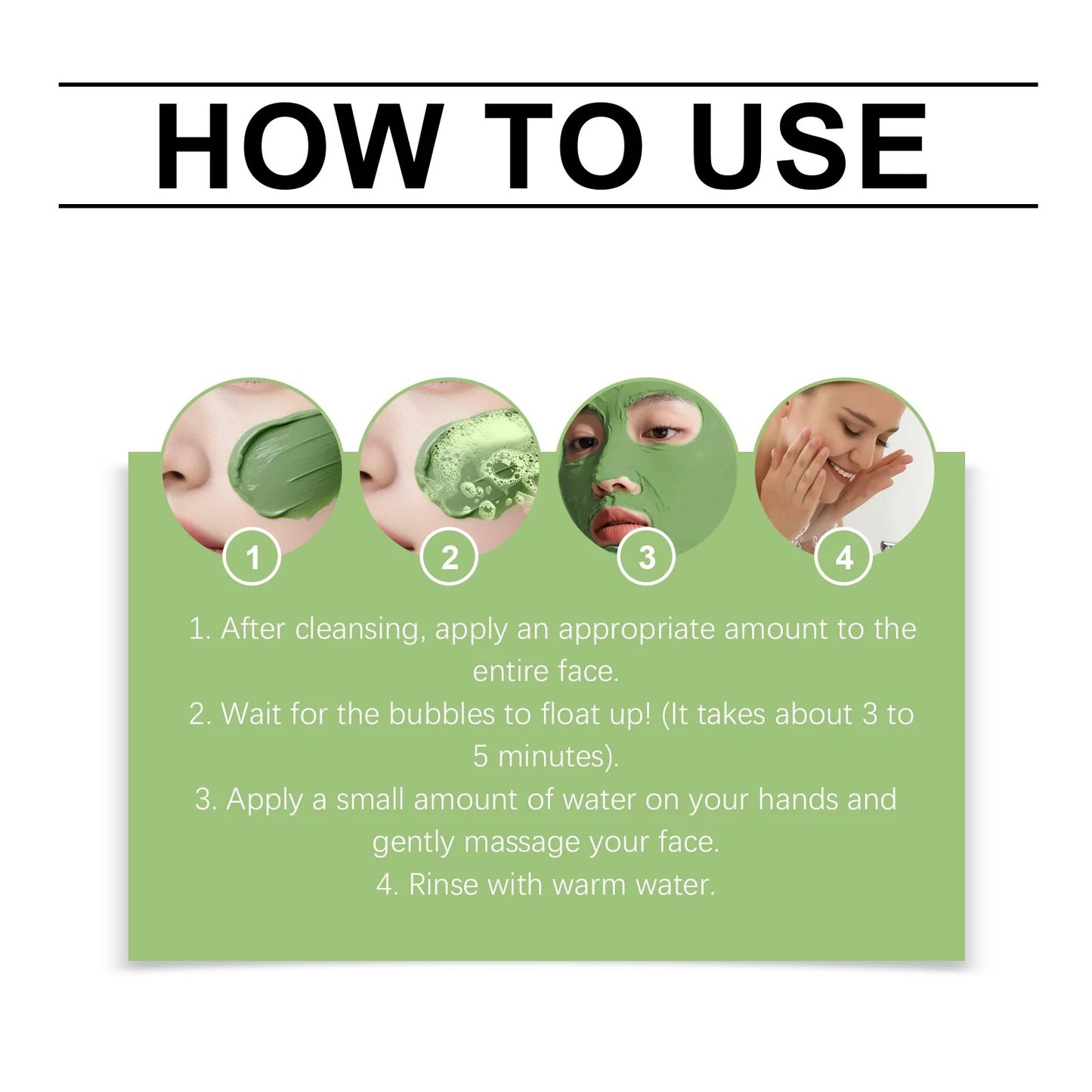 HOW TO USE

1

2

3

4

1. After cleansing, apply an appropriate amount to the entire face.
2. Wait for the bubbles to float up! (It takes about 3 to 5 minutes).
3. Apply a small amount of water on your hands and gently massage your face.
4. Rinse with warm water.